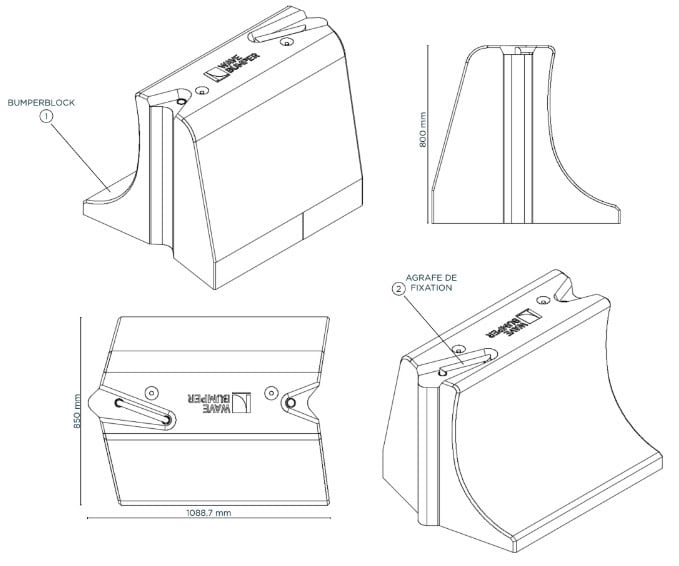 BUMPERBLOCK
1

WAVE BUMPER

800 mm

AGRAFE DE FIXATION
2

WAVE BUMPER

850 mm

WAVE BUMPER

1088,7 mm